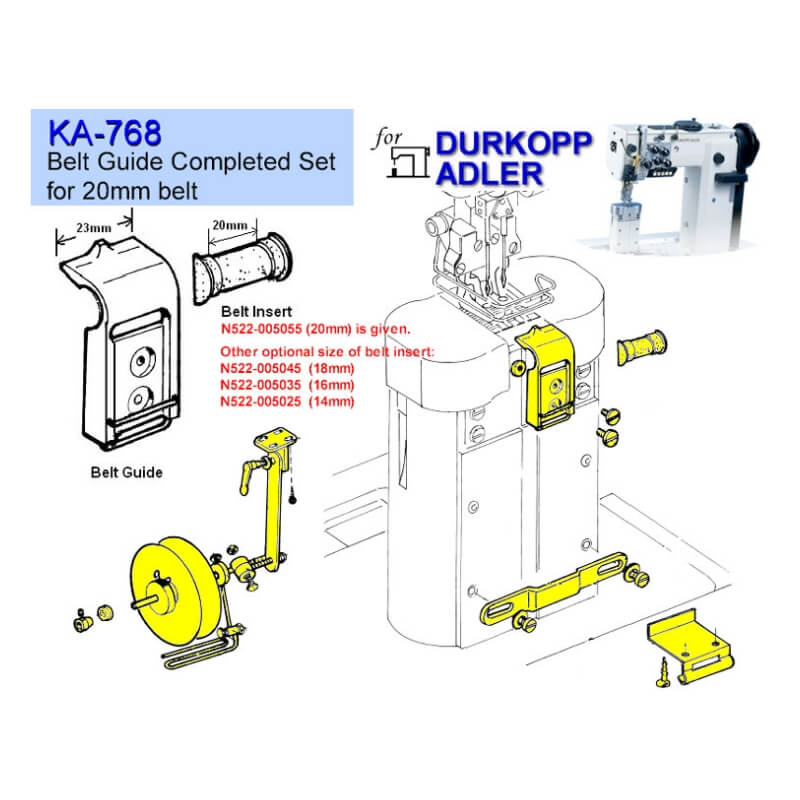 KA-768
Belt Guide Completed Set
for 20mm belt

for DURKOPP ADLER

23mm

20mm

Belt Insert
N522-005055 (20mm) is given.
Other optional size of belt insert:
N522-005045 (18mm)
N522-005035 (16mm)
N522-005025 (14mm)

Belt Guide